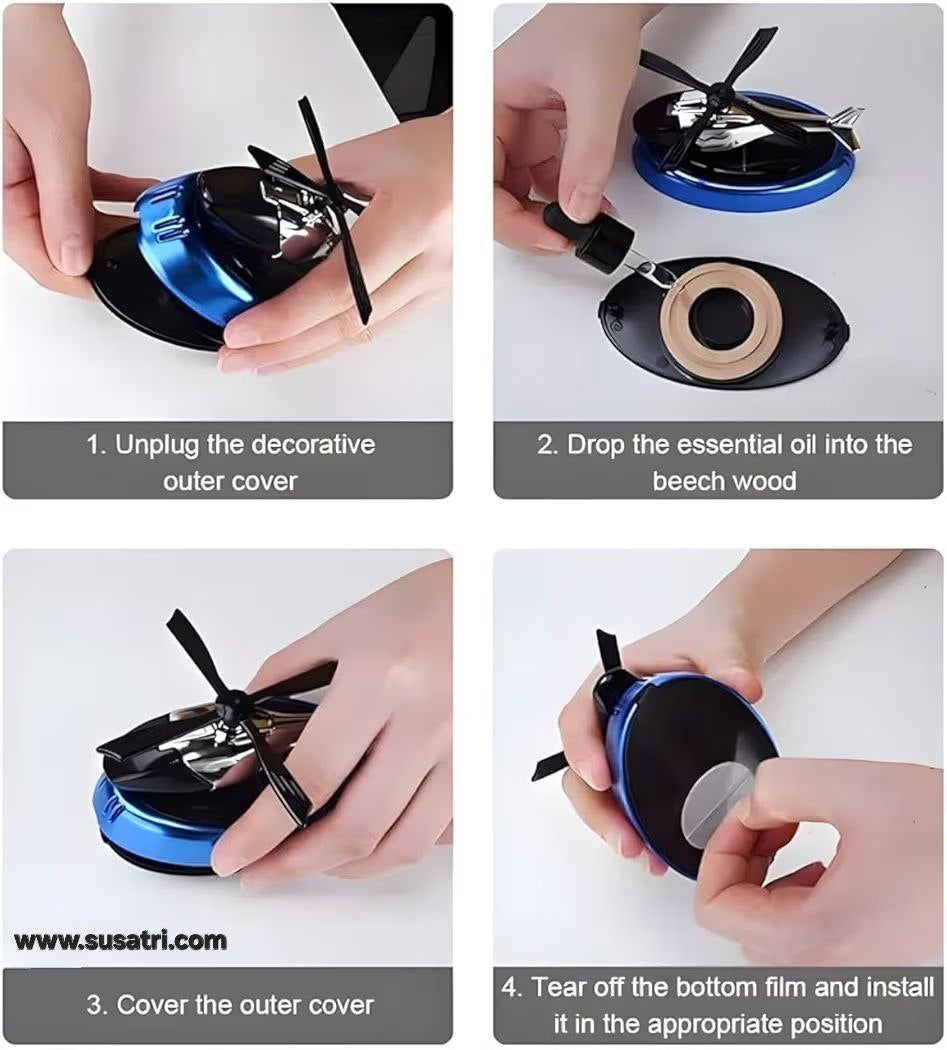 1. Unplug the decorative outer cover

2. Drop the essential oil into the beech wood

www.susatri.com

3. Cover the outer cover

4. Tear off the bottom film and install it in the appropriate position