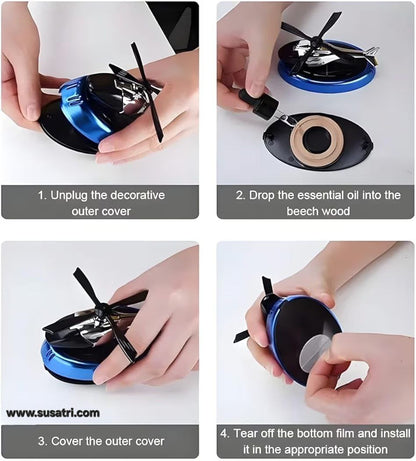 1. Unplug the decorative outer cover

2. Drop the essential oil into the beech wood

www.susatri.com

3. Cover the outer cover

4. Tear off the bottom film and install it in the appropriate position